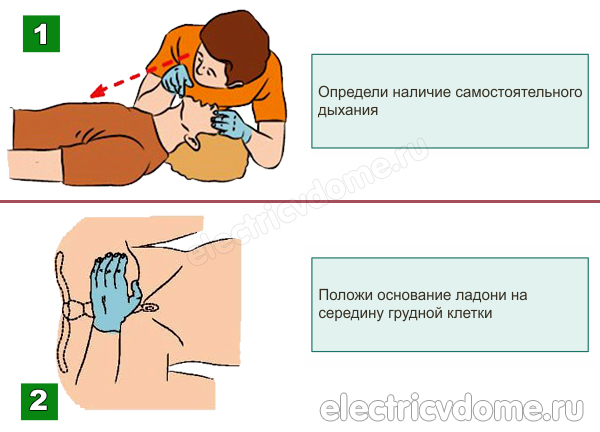 1

Определи наличие самостоятельного дыхания

electricvdome.ru

Положи основание ладони на середину грудной клетки

2

electricvdome.ru