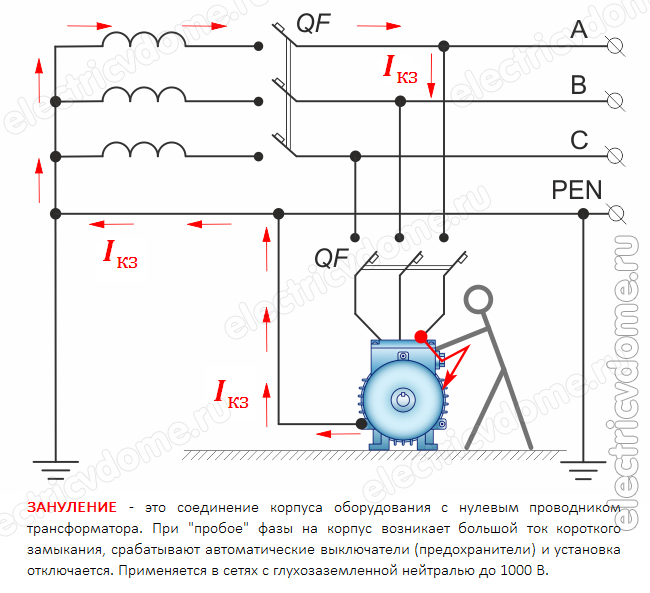 QF

A

$I_{кз}$

B

C

PEN

$I_{кз}$

QF

$I_{кз}$

electricvdome.ru

ЗАНУЛЕНИЕ - это соединение корпуса оборудования с нулевым проводником трансформатора. При "пробое" фазы на корпус возникает большой ток короткого замыкания, срабатывают автоматические выключатели (предохранители) и установка отключается. Применяется в сетях с глухозаземленной нейтралью до 1000 В.