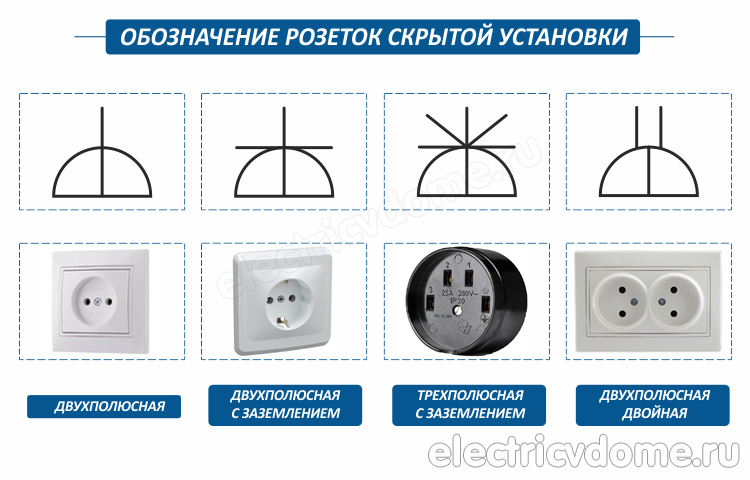 ОБОЗНАЧЕНИЕ РОЗЕТОК СКРЫТОЙ УСТАНОВКИ

electricvdome.ru

2 1
3 25A 380V~ IP20

ДВУХПОЛЮСНАЯ

ДВУХПОЛЮСНАЯ С ЗАЗЕМЛЕНИЕМ

ТРЕХПОЛЮСНАЯ С ЗАЗЕМЛЕНИЕМ

ДВУХПОЛЮСНАЯ ДВОЙНАЯ

electricvdome.ru