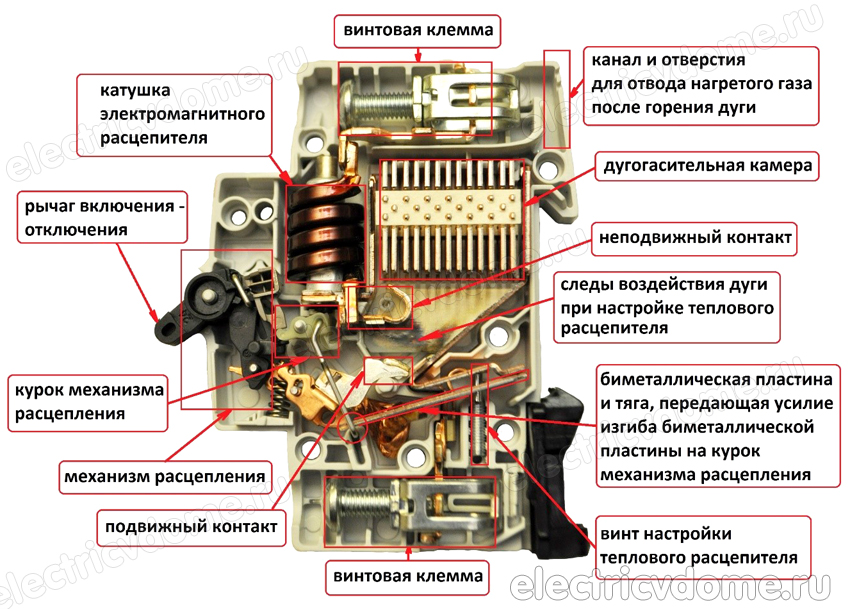 винтовая клемма

катушка электромагнитного расцепителя

канал и отверстия для отвода нагретого газа после горения дуги

дугогасительная камера

рычаг включения - отключения

неподвижный контакт

следы воздействия дуги при настройке теплового расцепителя

курок механизма расцепления

биметаллическая пластина и тяга, передающая усилие изгиба биметаллической пластины на курок механизма расцепления

механизм расцепления

подвижный контакт

винт настройки теплового расцепителя

винтовая клемма

electricvdome.ru