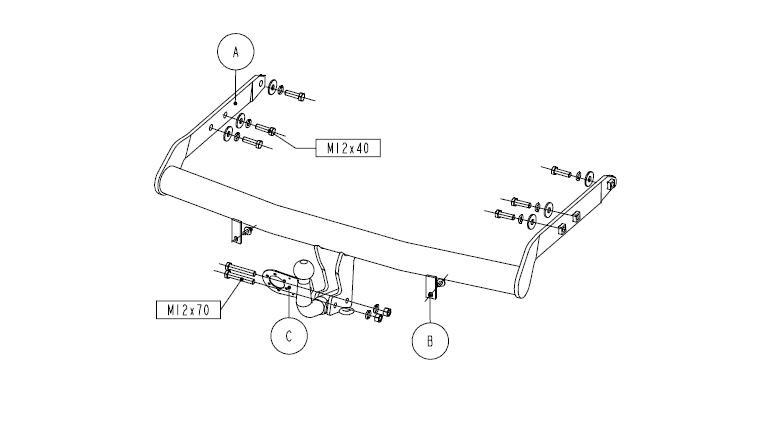 A

M12x40

M12x70

C

B