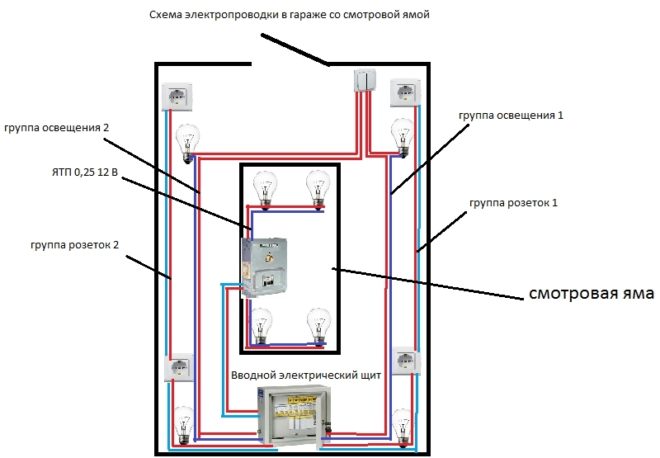 Схема электропроводки в гараже со смотровой ямой

группа освещения 2

ЯТП 0,25 12 В

группа розеток 2

группа освещения 1

группа розеток 1

смотровая яма

Вводной электрический щит