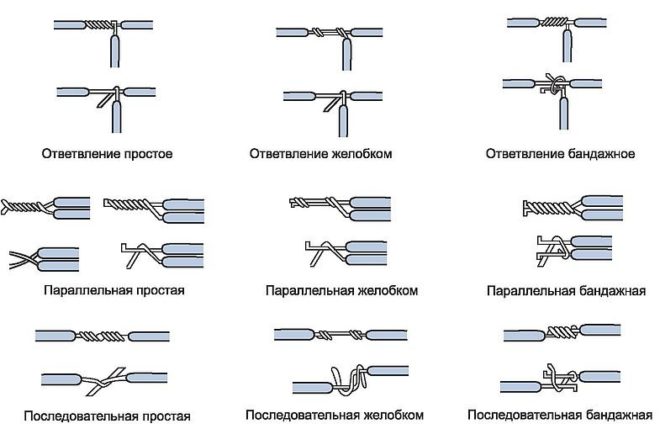 Ответвление простое

Ответвление желобком

Ответвление бандажное

Параллельная простая

Параллельная желобком

Параллельная бандажная

Последовательная простая

Последовательная желобком

Последовательная бандажная